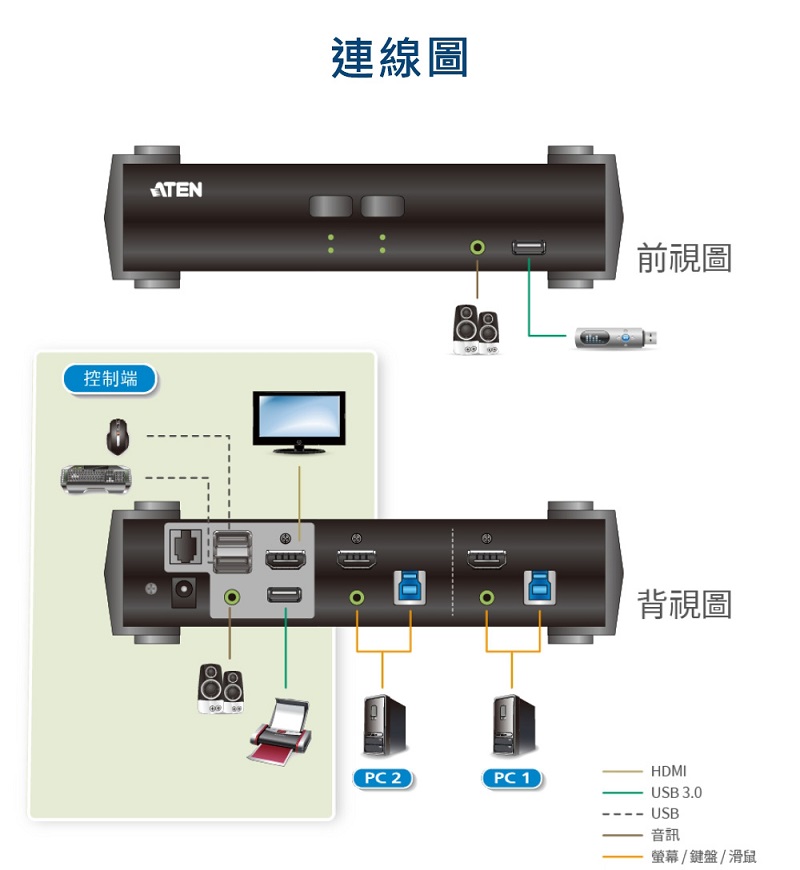 連線圖

ATEN

前視圖

控制端

背視圖

PC 2

PC 1

HDMI
USB 3.0
USB
音訊
螢幕 / 鍵盤 / 滑鼠