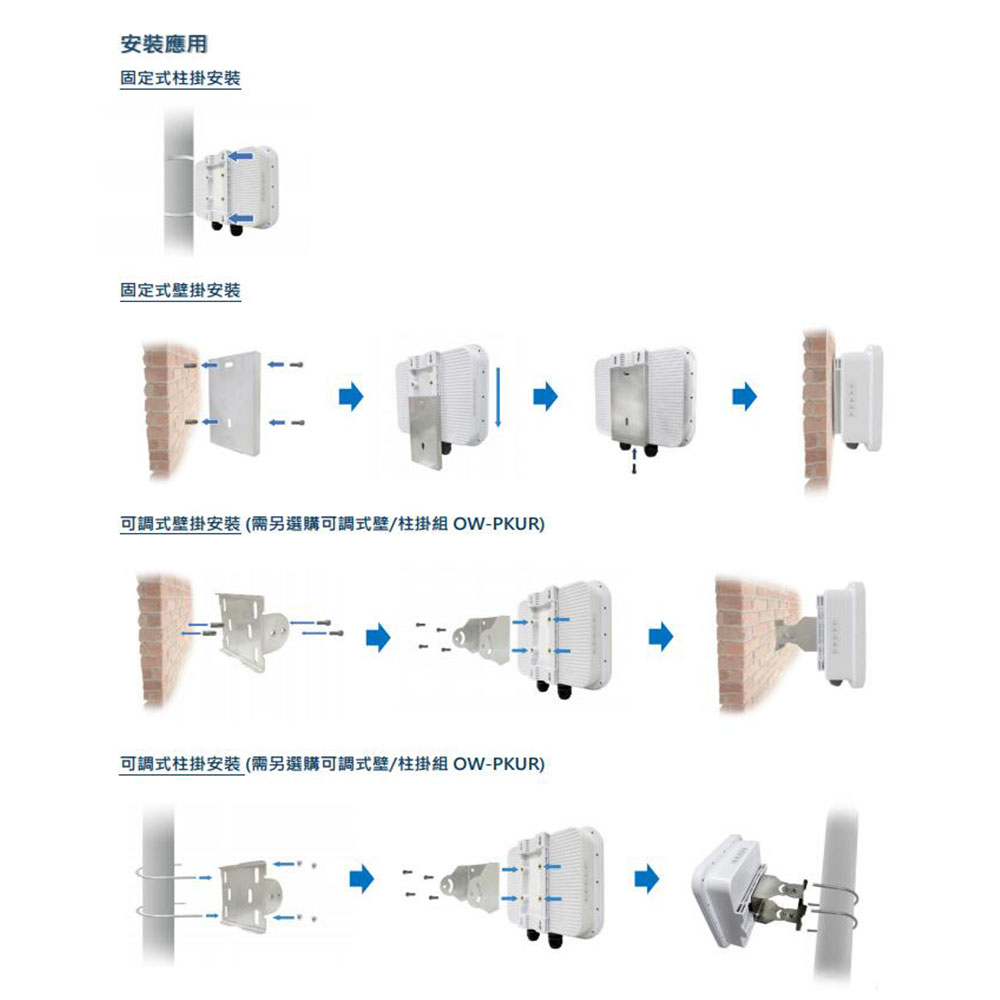 安裝應用

固定式柱掛安裝

固定式壁掛安裝

可調式壁掛安裝 (需另選購可調式壁/柱掛組 OW-PKUR)

可調式柱掛安裝 (需另選購可調式壁/柱掛組 OW-PKUR)